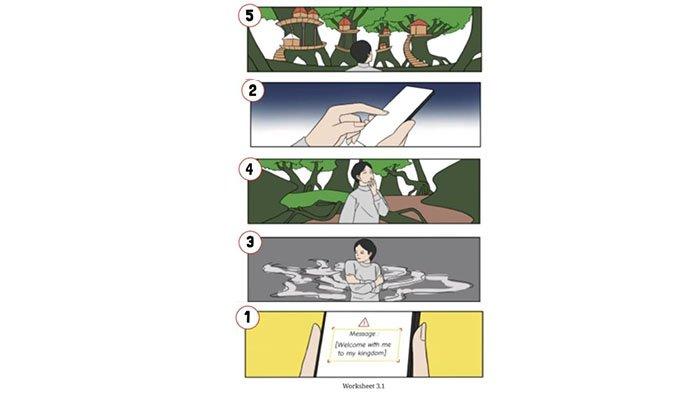 5

2

4

3

1

Message :
[Welcome with me to my kingdom]

Worksheet 3.1