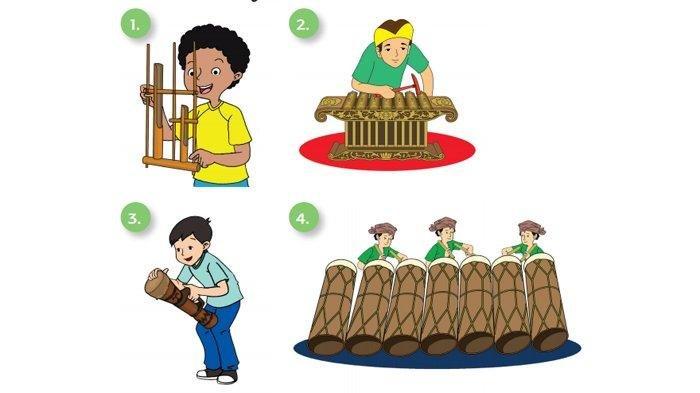 1.

2.

3.

4.