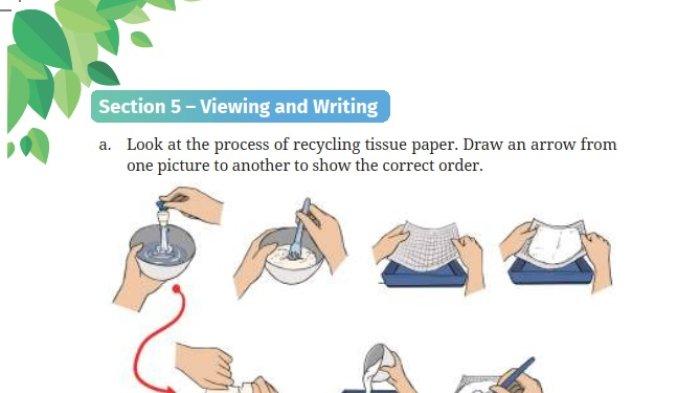 Section 5 – Viewing and Writing

a. Look at the process of recycling tissue paper. Draw an arrow from one picture to another to show the correct order.