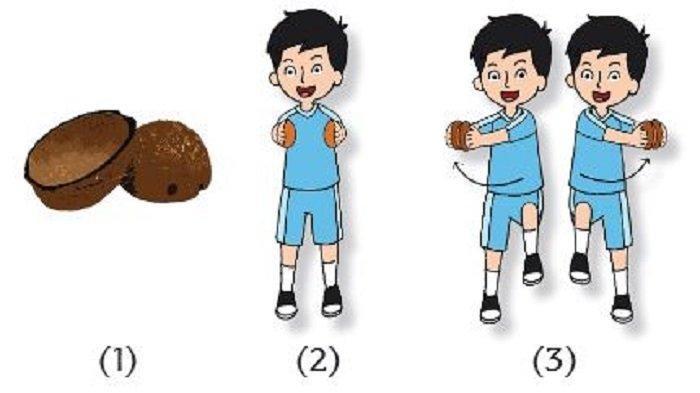 (1)

(2)

(3)