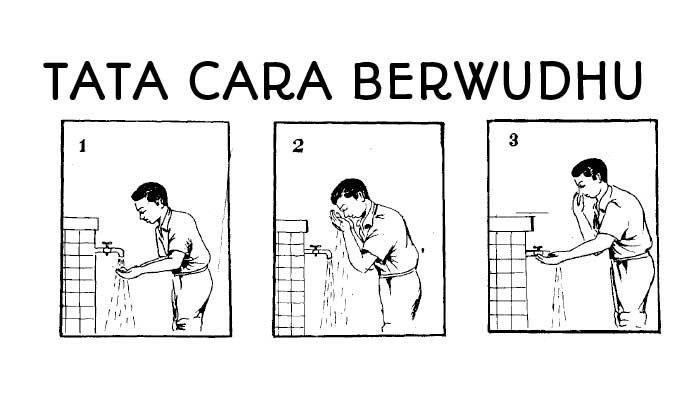 TATA CARA BERWUDHU

1

2

3