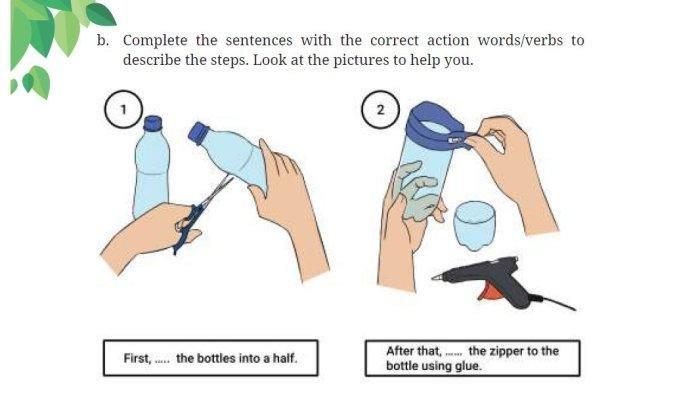 b. Complete the sentences with the correct action words/verbs to describe the steps. Look at the pictures to help you.

1

2

First, ..... the bottles into a half.

After that, ...... the zipper to the bottle using glue.