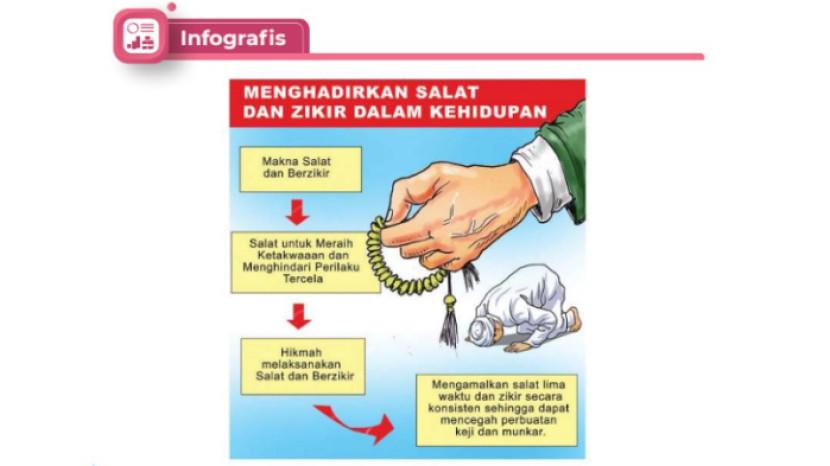 Infografis

MENGHADIRKAN SALAT DAN ZIKIR DALAM KEHIDUPAN

Makna Salat dan Berzikir

Salat untuk Meraih Ketakwaaan dan Menghindari Perilaku Tercela

Hikmah melaksanakan Salat dan Berzikir

Mengamalkan salat lima waktu dan zikir secara konsisten sehingga dapat mencegah perbuatan keji dan munkar.