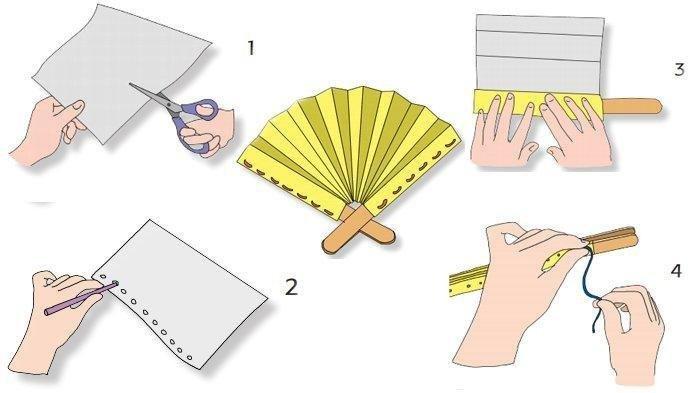 1

3

2

4