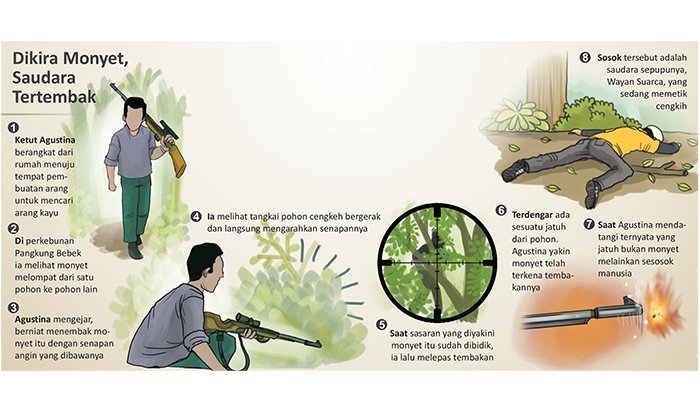 Dikira Monyet, Saudara Tertembak

1
Ketut Agustina berangkat dari rumah menuju tempat pembuatan arang untuk mencari arang kayu

2
Di perkebunan Pangkung Bebek ia melihat monyet melompat dari satu pohon ke pohon lain

3
Agustina mengejar, berniat menembak monyet itu dengan senapan angin yang dibawanya

4
Ia melihat tangkai pohon cengkeh bergerak dan langsung mengarahkan senapannya

5
Saat sasaran yang diyakini monyet itu sudah dibidik, ia lalu melepas tembakan

6
Terdengar ada sesuatu jatuh dari pohon. Agustina yakin monyet telah terkena tembakannya

7
Saat Agustina mendatangi ternyata yang jatuh bukan monyet melainkan sesosok manusia

8
Sosok tersebut adalah saudara sepupunya, Wayan Suarca, yang sedang memetik cengkih