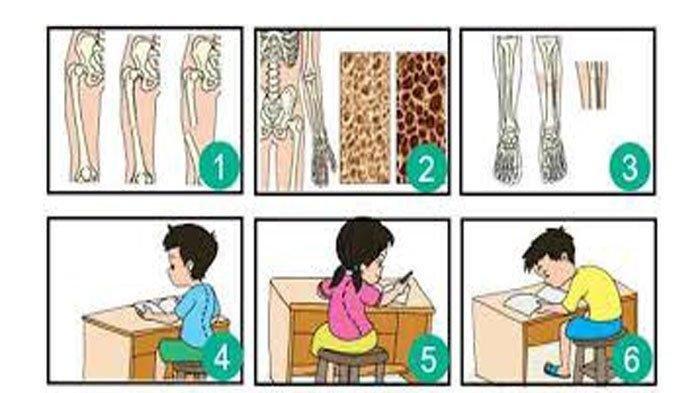 1
2
3
4
5
6