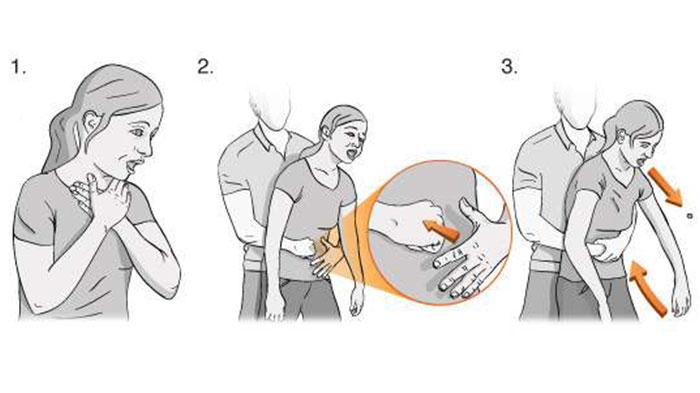 1.

2.

3.