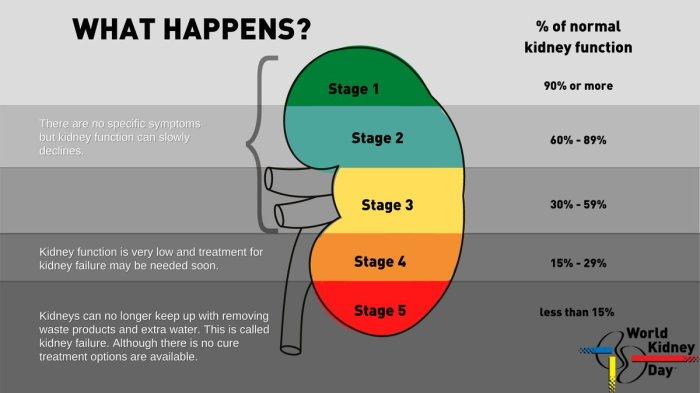 WHAT HAPPENS?

% of normal kidney function

Stage 1

90% or more

There are no specific symptoms but kidney function can slowly declines.

Stage 2

60% - 89%

Stage 3

30% - 59%

Kidney function is very low and treatment for kidney failure may be needed soon.

Stage 4

15% - 29%

Kidneys can no longer keep up with removing waste products and extra water. This is called kidney failure. Although there is no cure treatment options are available.

Stage 5

less than 15%

World Kidney Day