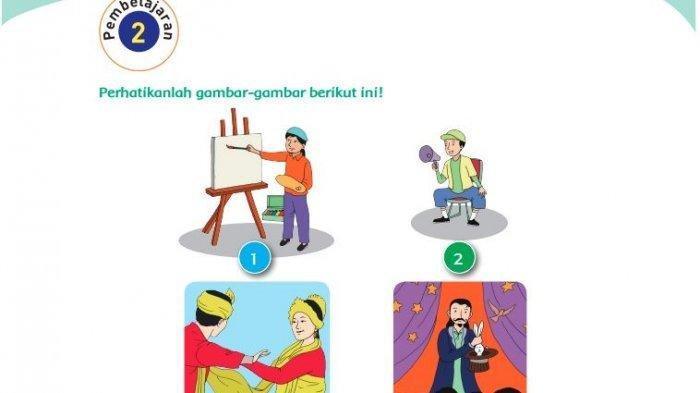 Pembelajaran 2

Perhatikanlah gambar-gambar berikut ini!

1

2