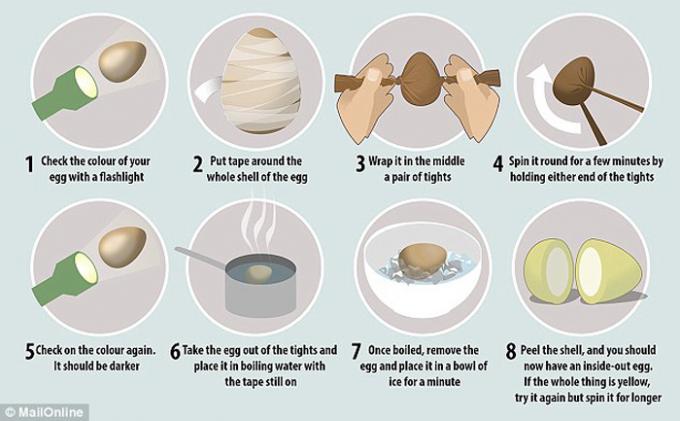 1 Check the colour of your egg with a flashlight

2 Put tape around the whole shell of the egg

3 Wrap it in the middle a pair of tights

4 Spin it round for a few minutes by holding either end of the tights

5 Check on the colour again. It should be darker

6 Take the egg out of the tights and place it in boiling water with the tape still on

7 Once boiled, remove the egg and place it in a bowl of ice for a minute

8 Peel the shell, and you should now have an inside-out egg. If the whole thing is yellow, try it again but spin it for longer

© MailOnline