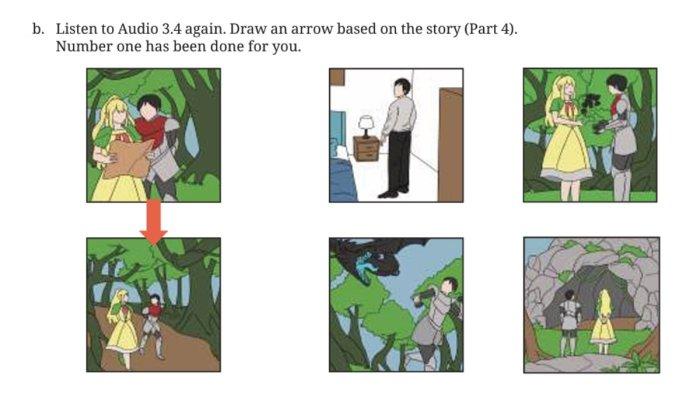 b. Listen to Audio 3.4 again. Draw an arrow based on the story (Part 4). Number one has been done for you.