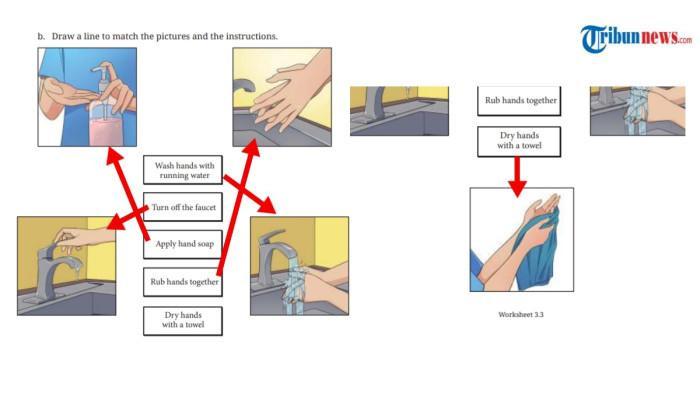 b. Draw a line to match the pictures and the instructions.

Tribunnews.com

Wash hands with running water

Turn off the faucet

Apply hand soap

Rub hands together

Dry hands with a towel

Rub hands together

Dry hands with a towel

Worksheet 3.3