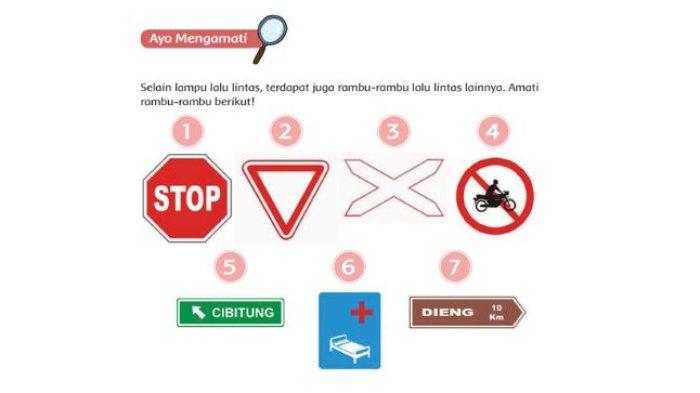 Ayo Mengamati

Selain lampu lalu lintas, terdapat juga rambu-rambu lalu lintas lainnya. Amati rambu-rambu berikut!

1

2

3

4

STOP

5

6

7

CIBITUNG

DIENG 10 Km