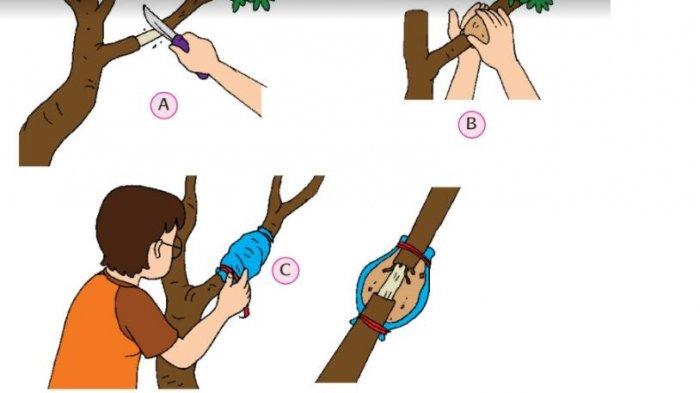 A

B

C