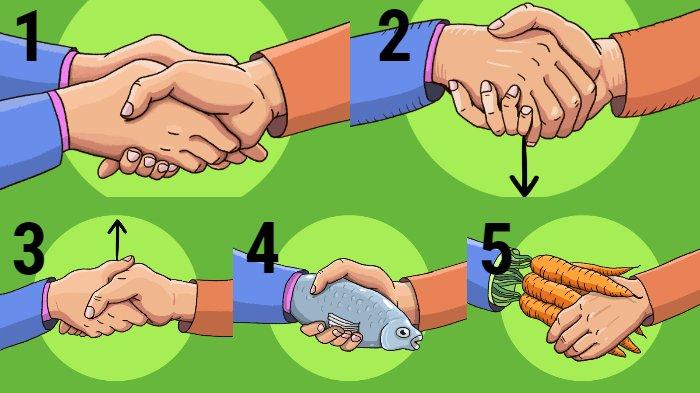 1
2
3
4
5