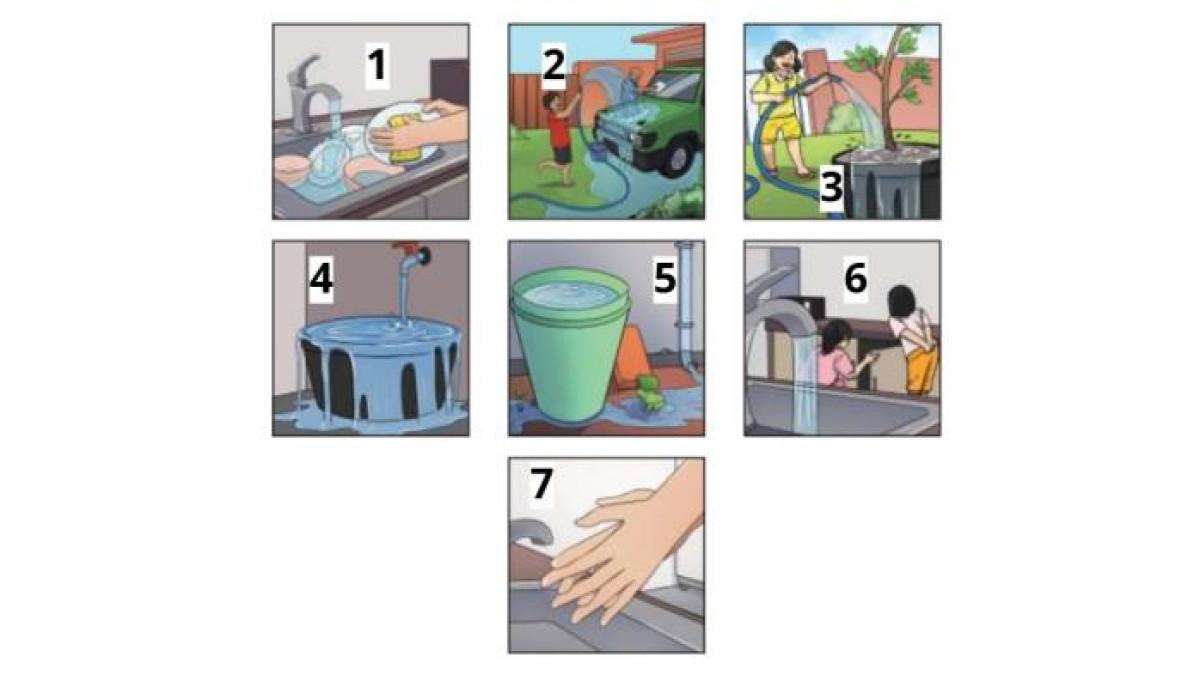 1

2

3

4

5

6

7