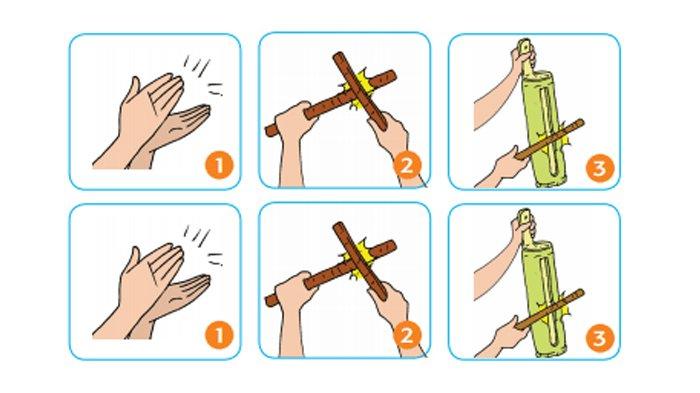 1
2
3
1
2
3