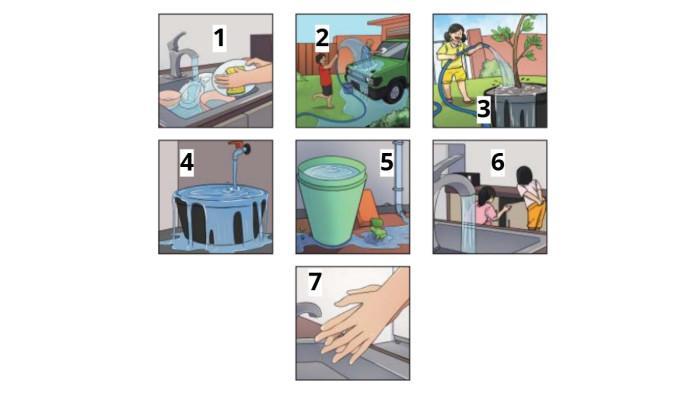 1

2

3

4

5

6

7