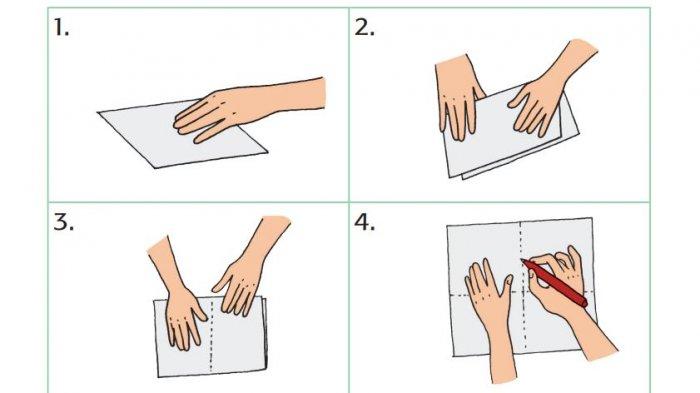 1.

2.

3.

4.