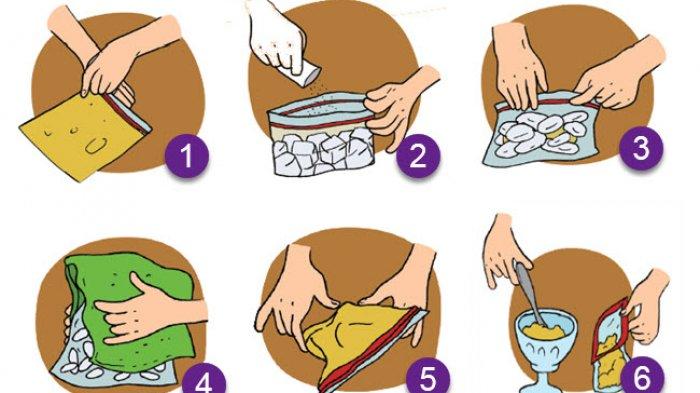 1
2
3
4
5
6