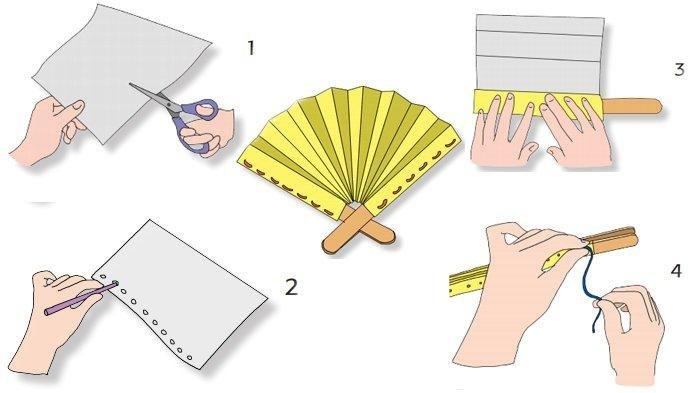 1

3

2

4