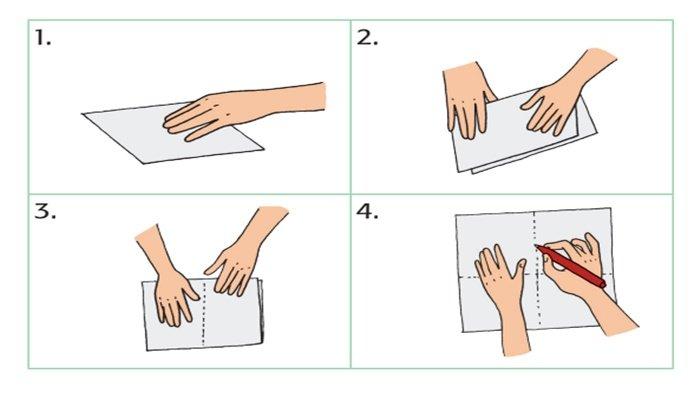 1.

2.

3.

4.