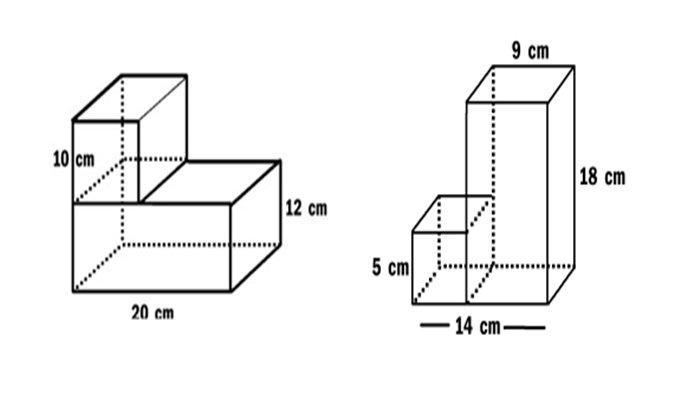 10 cm
12 cm
20 cm

9 cm
18 cm
5 cm
14 cm