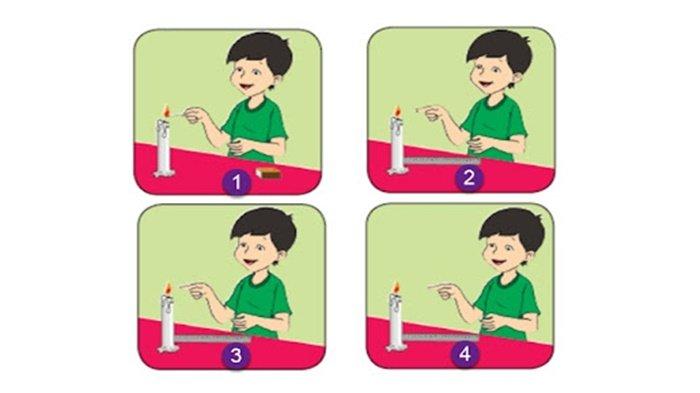 1

2

3

4