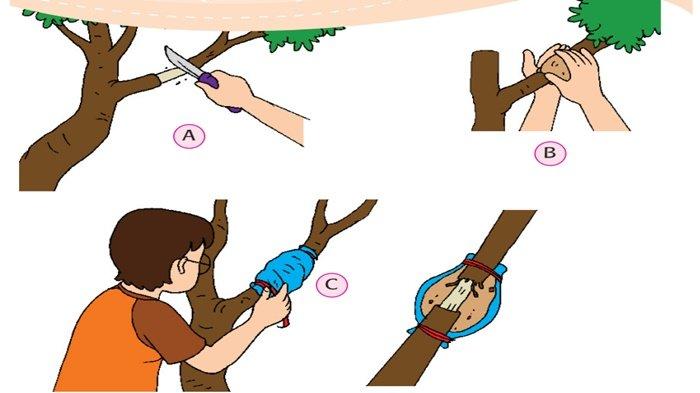 A

B

C