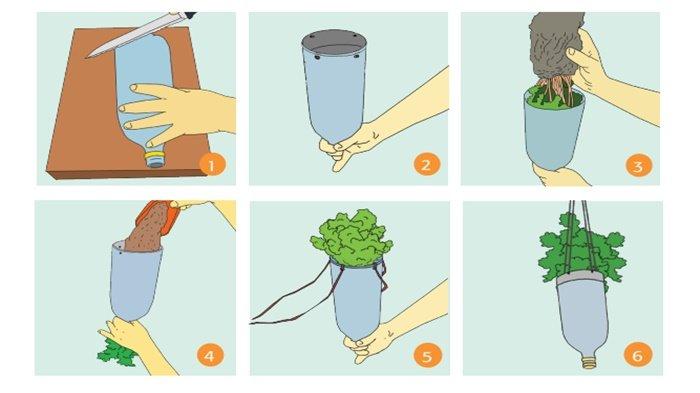 1

2

3

4

5

6