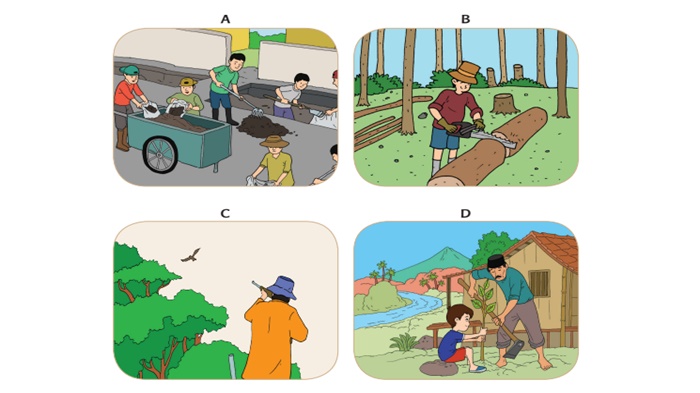 A

B

C

D