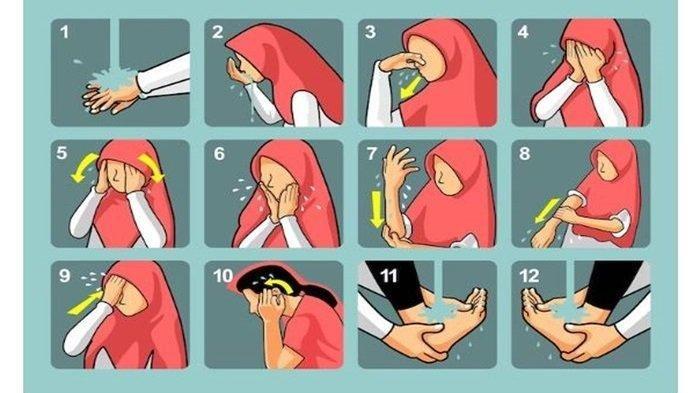 1
2
3
4
5
6
7
8
9
10
11
12