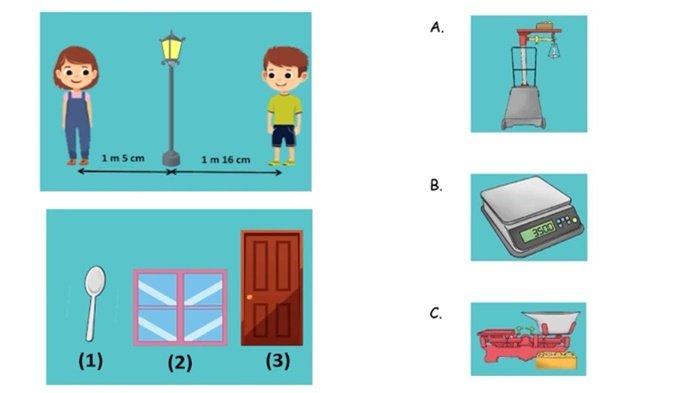 1 m 5 cm
1 m 16 cm

(1)
(2)
(3)

A.

B.
3500

C.