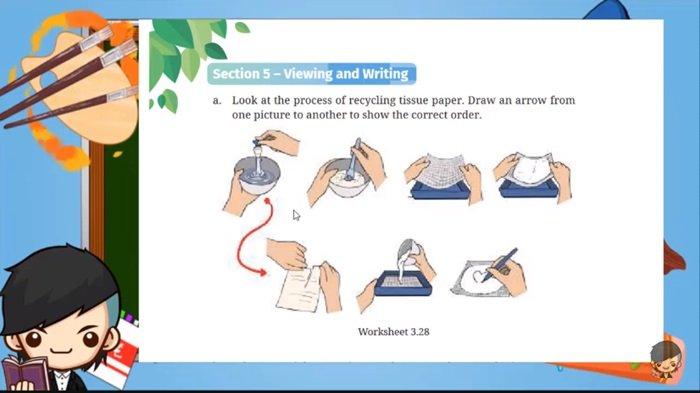 Section 5 – Viewing and Writing

a. Look at the process of recycling tissue paper. Draw an arrow from one picture to another to show the correct order.

Worksheet 3.28