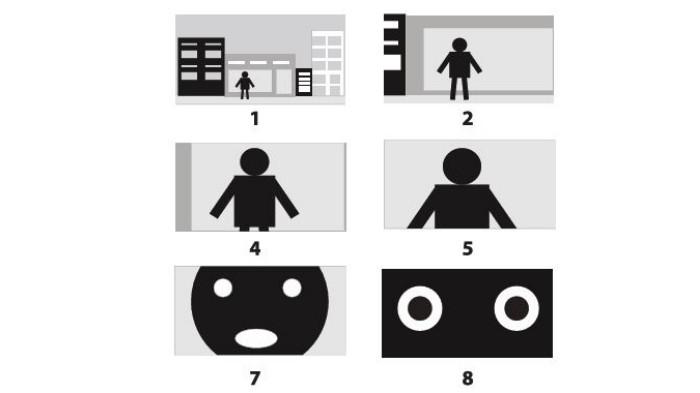 1

2

4

5

7

8