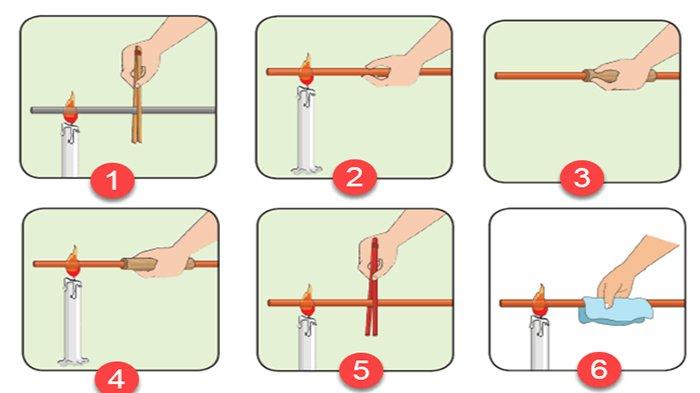 1

2

3

4

5

6