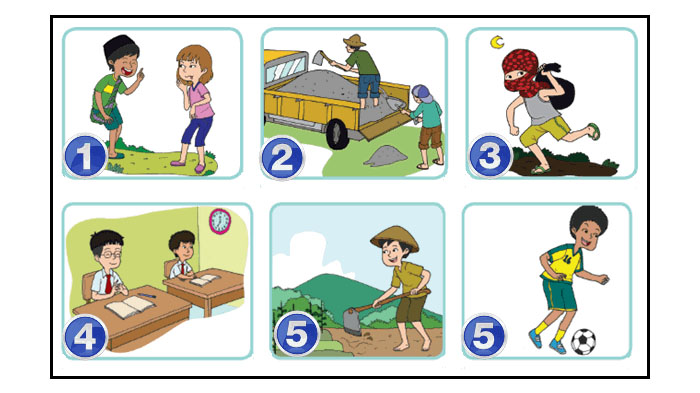 1

2

3

4

5

5