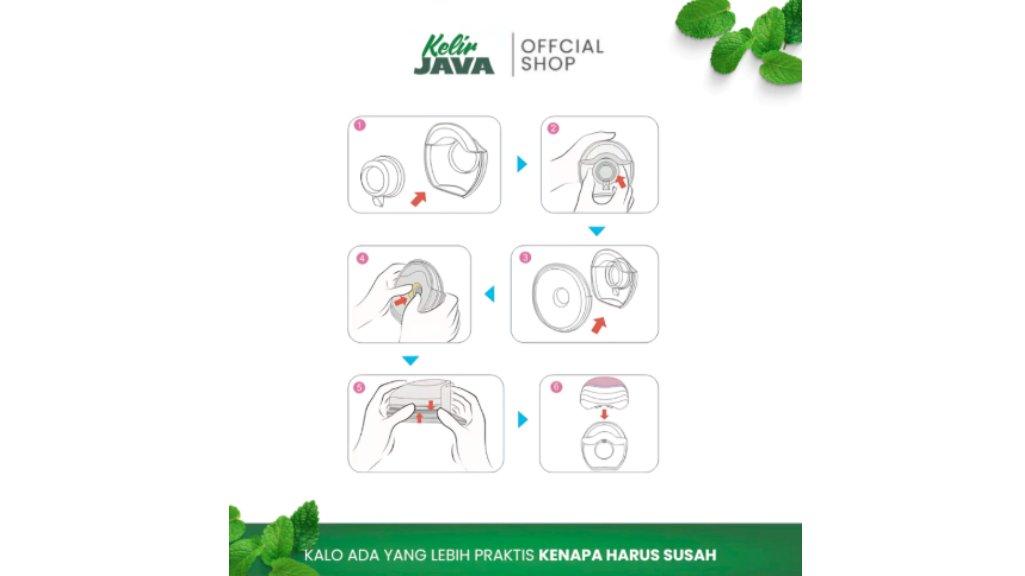 Kelir JAVA | OFFCIAL SHOP

1
2
4
3
5
6

KALO ADA YANG LEBIH PRAKTIS KENAPA HARUS SUSAH