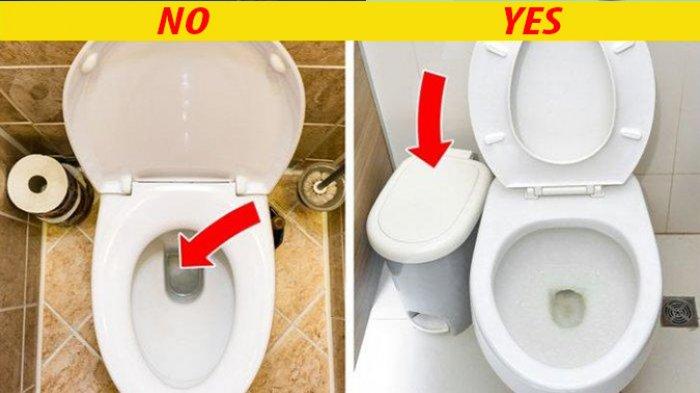 NO

YES