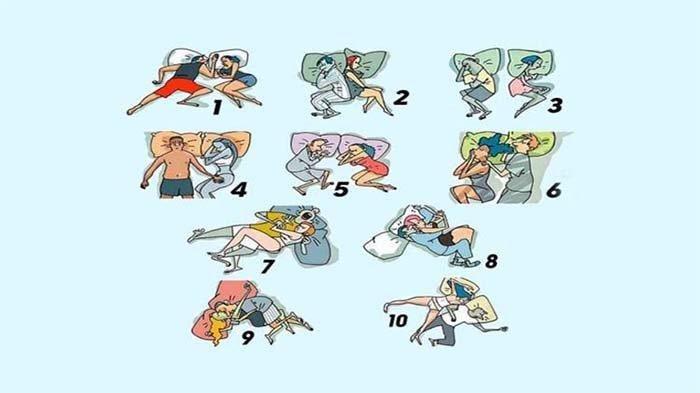 1
2
3
4
5
6
7
8
9
10