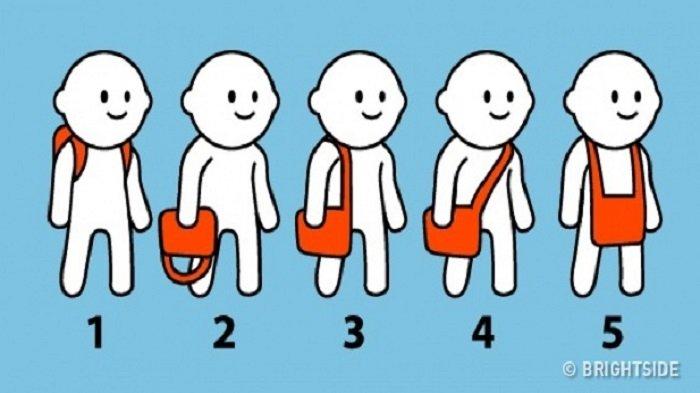 1 2 3 4 5

© BRIGHTSIDE