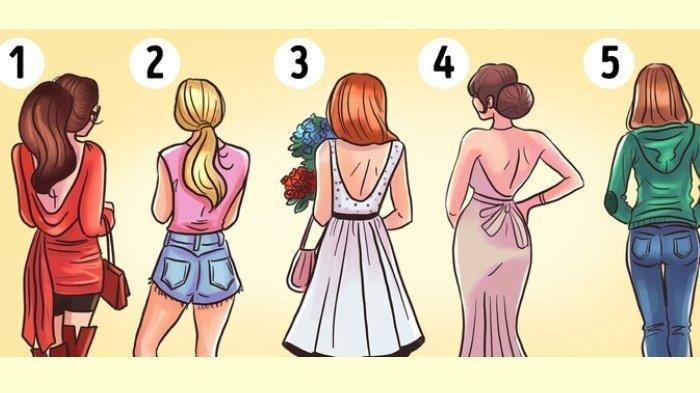 1 2 3 4 5