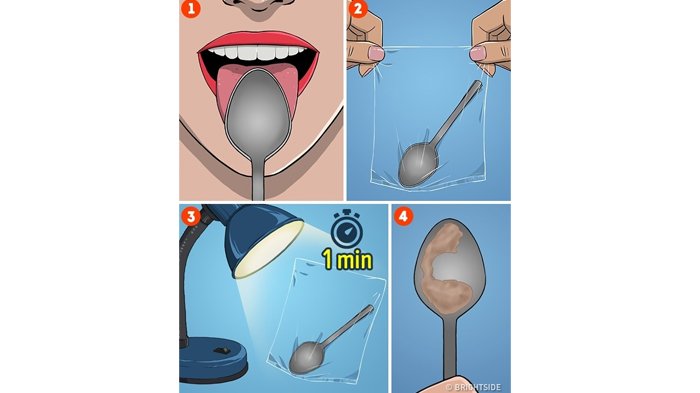 1

2

3

1 min

4

© BRIGHTSIDE