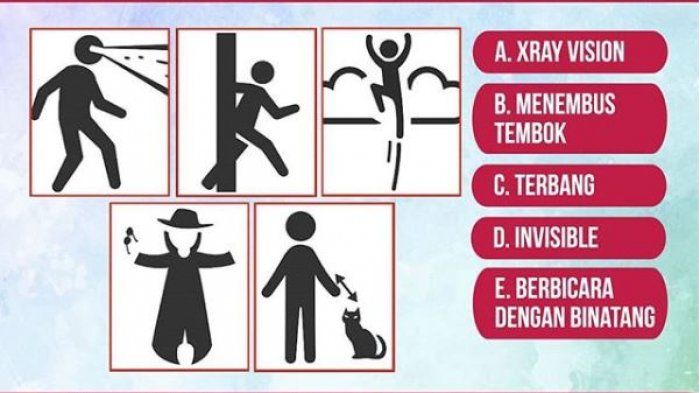 A. XRAY VISION

B. MENEMBUS TEMBOK

C. TERBANG

D. INVISIBLE

E. BERBICARA DENGAN BINATANG