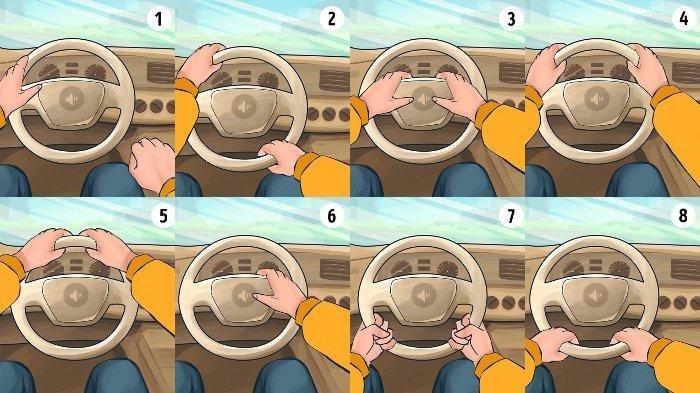 1
2
3
4
5
6
7
8