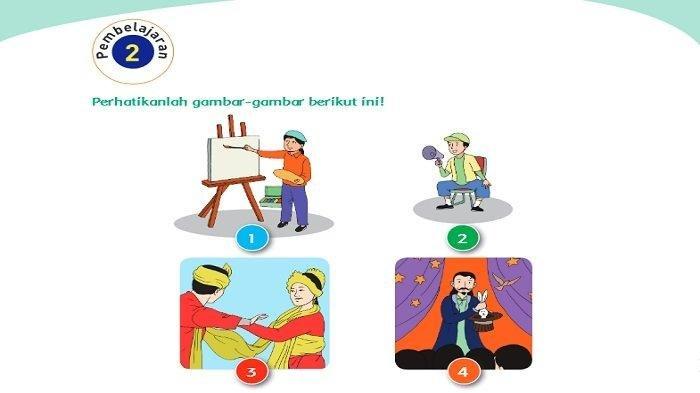 Pembelajaran
2

Perhatikanlah gambar-gambar berikut ini!

1

2

3

4