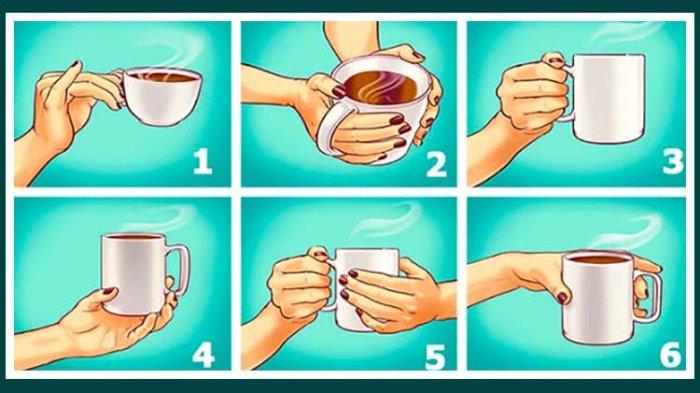 1

2

3

4

5

6