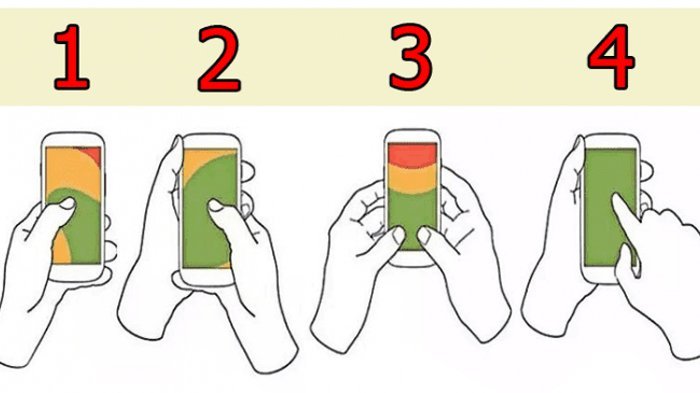 1 2 3 4