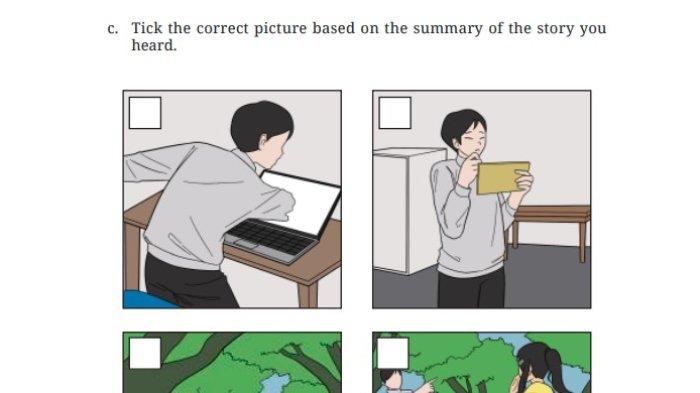 c. Tick the correct picture based on the summary of the story you heard.