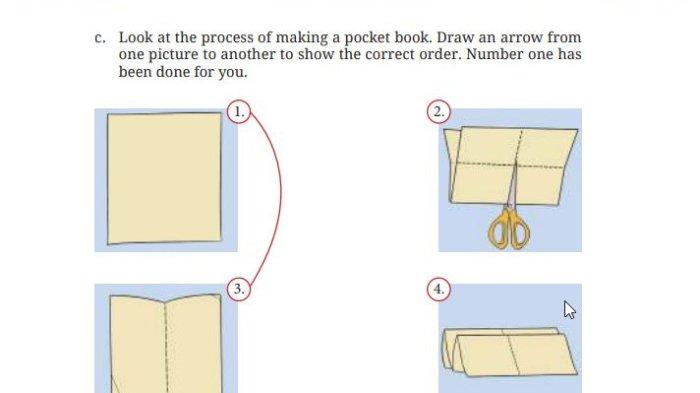 c. Look at the process of making a pocket book. Draw an arrow from one picture to another to show the correct order. Number one has been done for you.

1.

2.

3.

4.